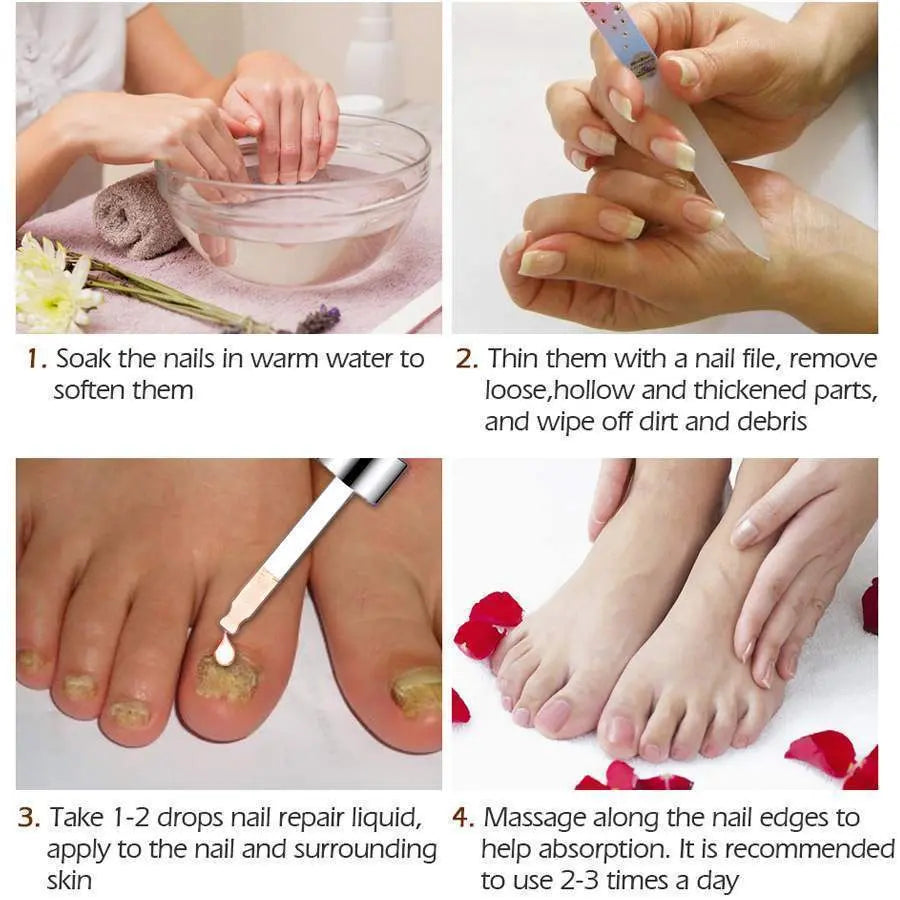 1. Soak the nails in warm water to soften them

2. Thin them with a nail file, remove loose,hollow and thickened parts, and wipe off dirt and debris

3. Take 1-2 drops nail repair liquid, apply to the nail and surrounding skin

4. Massage along the nail edges to help absorption. It is recommended to use 2-3 times a day